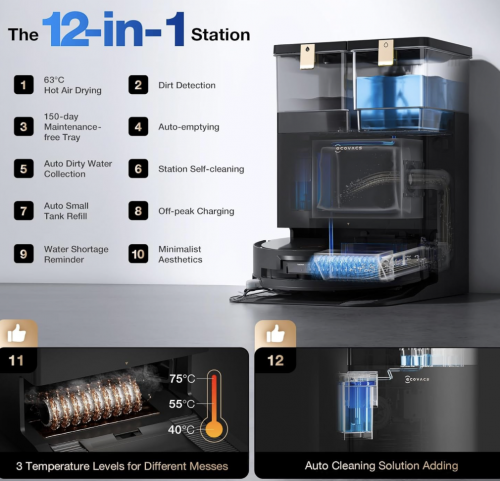 The 12-in-1 Station

1 63°C Hot Air Drying

2 Dirt Detection

3 150-day Maintenance-free Tray

4 Auto-emptying

5 Auto Dirty Water Collection

6 Station Self-cleaning

7 Auto Small Tank Refill

8 Off-peak Charging

9 Water Shortage Reminder

10 Minimalist Aesthetics

ECOVACS

11

75°C
55°C
40°C

3 Temperature Levels for Different Messes

12

ECOVACS

Auto Cleaning Solution Adding