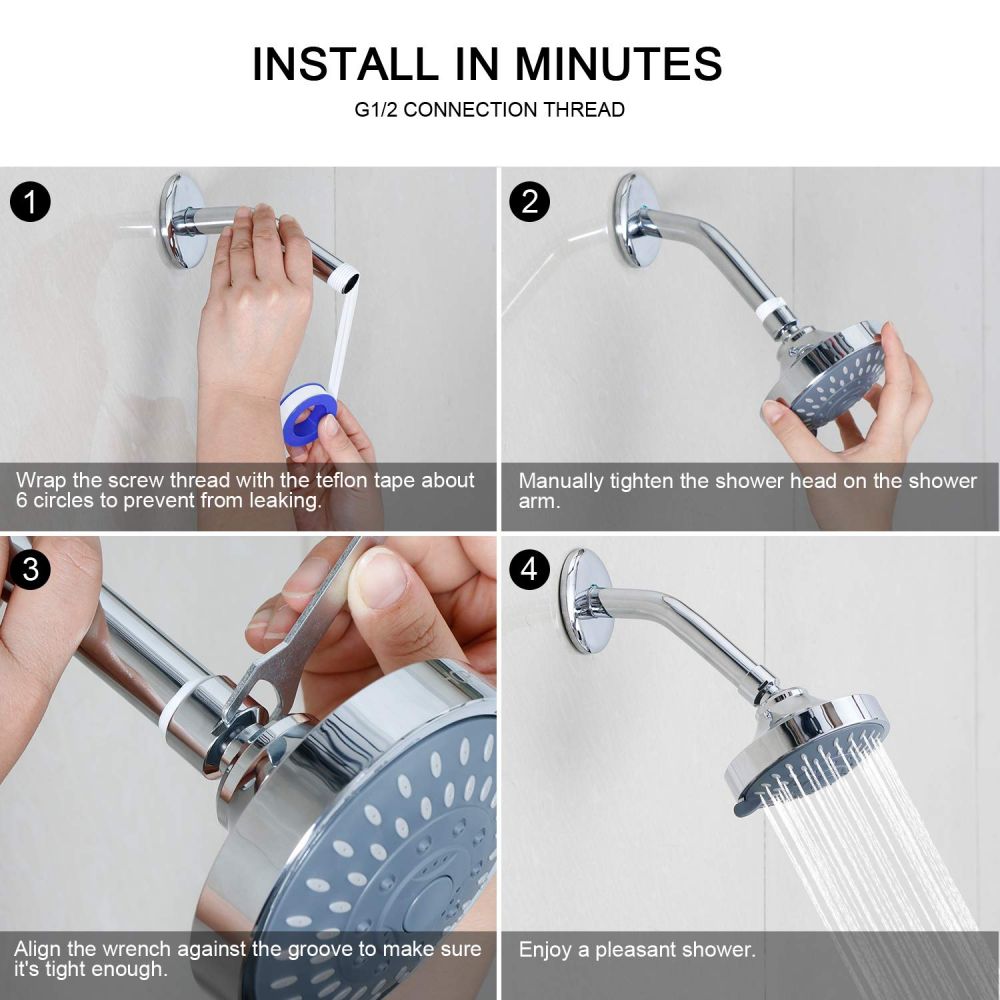 INSTALL IN MINUTES

G1/2 CONNECTION THREAD

1

Wrap the screw thread with the teflon tape about 6 circles to prevent from leaking.

2

Manually tighten the shower head on the shower arm.

3

Align the wrench against the groove to make sure it's tight enough.

4

Enjoy a pleasant shower.