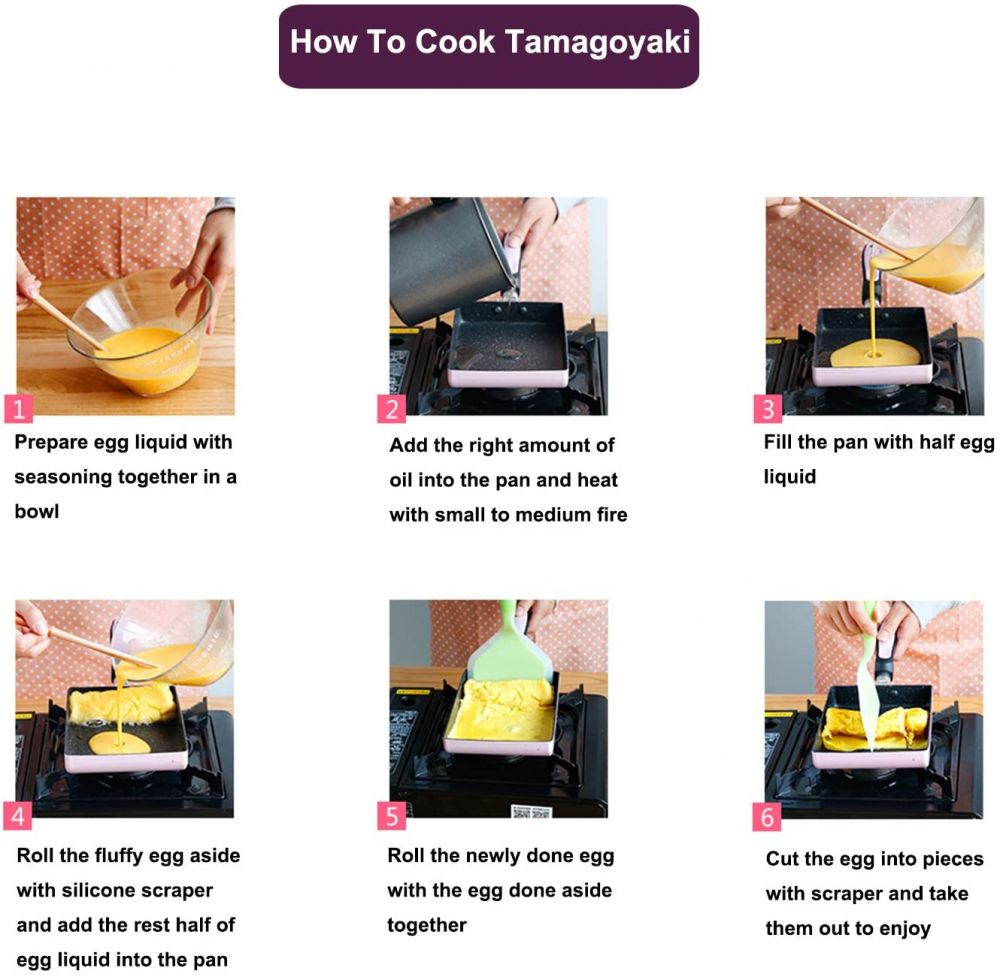 How To Cook Tamagoyaki

1
Prepare egg liquid with seasoning together in a bowl

2
Add the right amount of oil into the pan and heat with small to medium fire

3
Fill the pan with half egg liquid

4
Roll the fluffy egg aside with silicone scraper and add the rest half of egg liquid into the pan

5
Roll the newly done egg with the egg done aside together

6
Cut the egg into pieces with scraper and take them out to enjoy